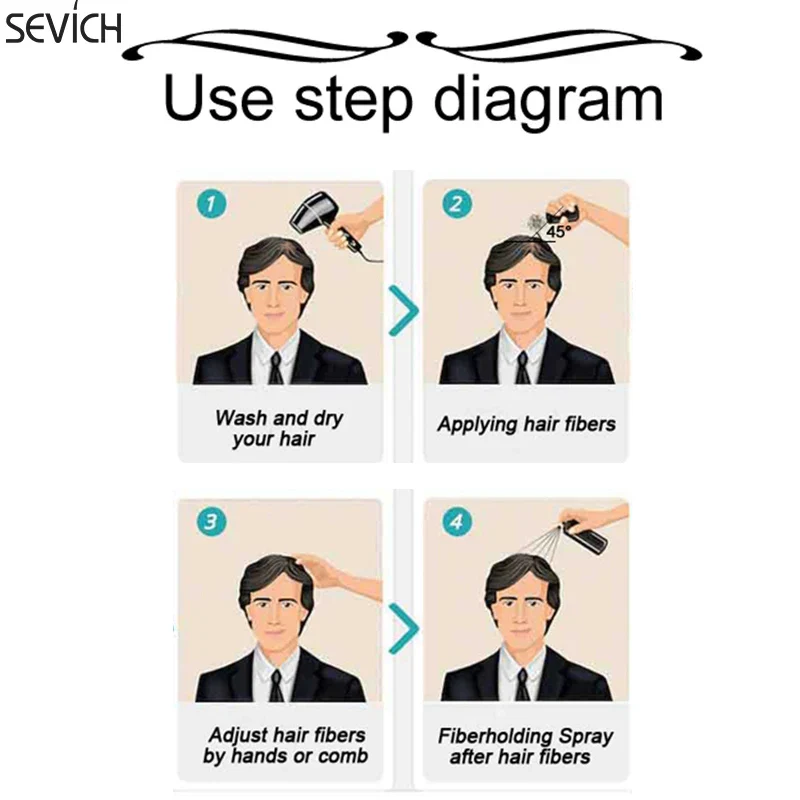 SEVICH

Use step diagram

1

Wash and dry your hair

2

45°

Applying hair fibers

3

Adjust hair fibers by hands or comb

4

Fiberholding Spray after hair fibers