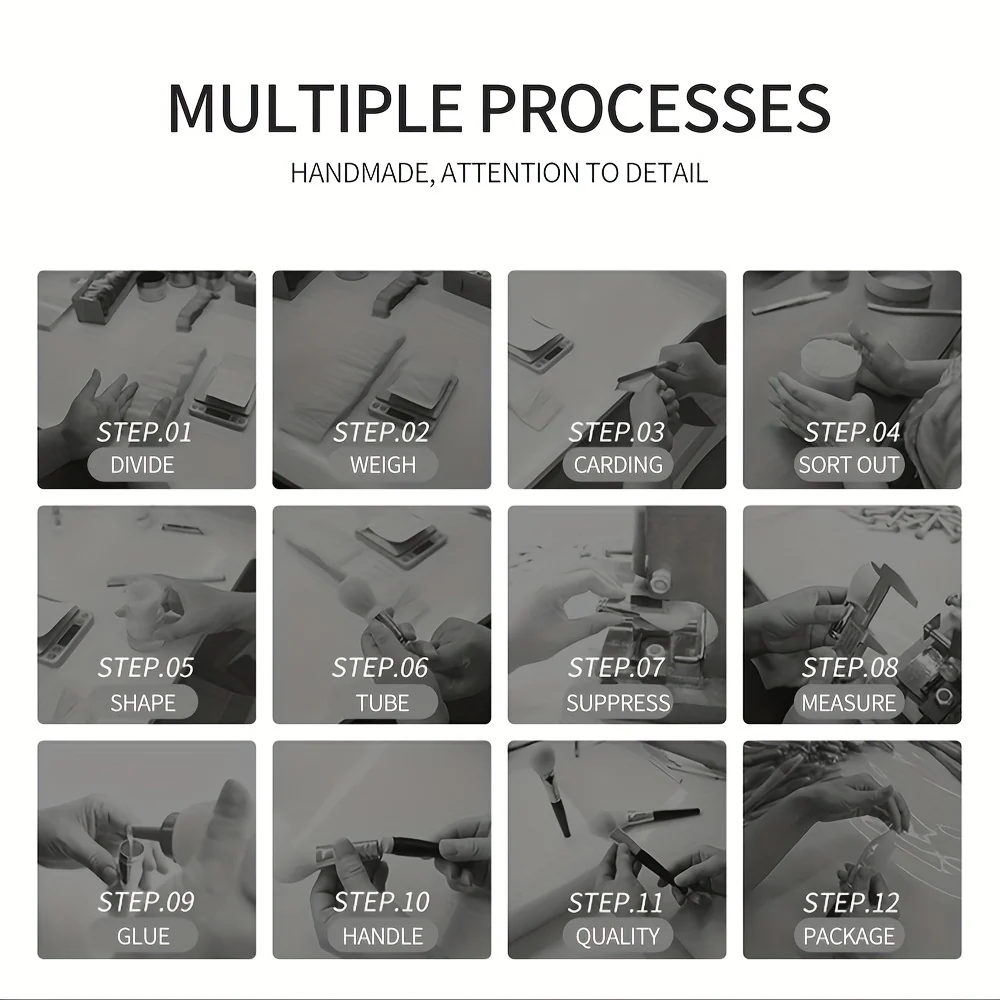 MULTIPLE PROCESSES

HANDMADE, ATTENTION TO DETAIL

STEP.01
DIVIDE

STEP.02
WEIGH

STEP.03
CARDING

STEP.04
SORT OUT

STEP.05
SHAPE

STEP.06
TUBE

STEP.07
SUPPRESS

STEP.08
MEASURE

STEP.09
GLUE

STEP.10
HANDLE

STEP.11
QUALITY

STEP.12
PACKAGE